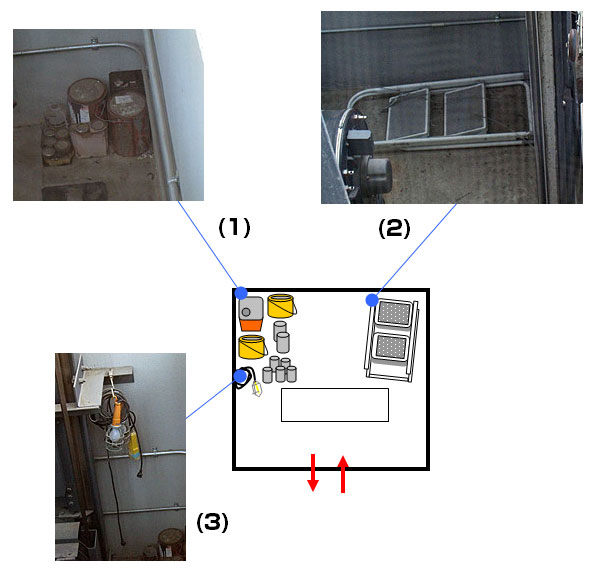 (1)

(2)

(3)