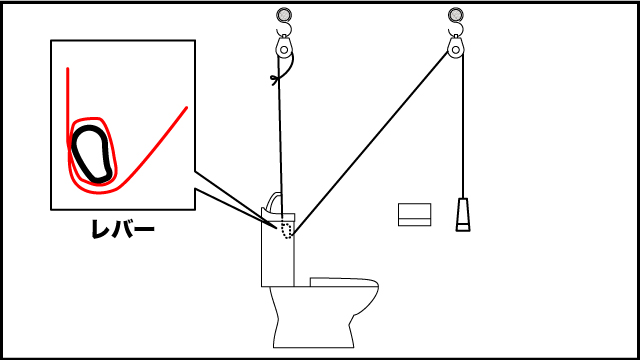 レバー