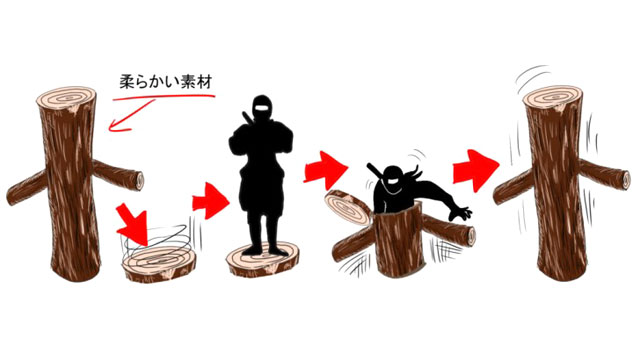 柔らかい素材